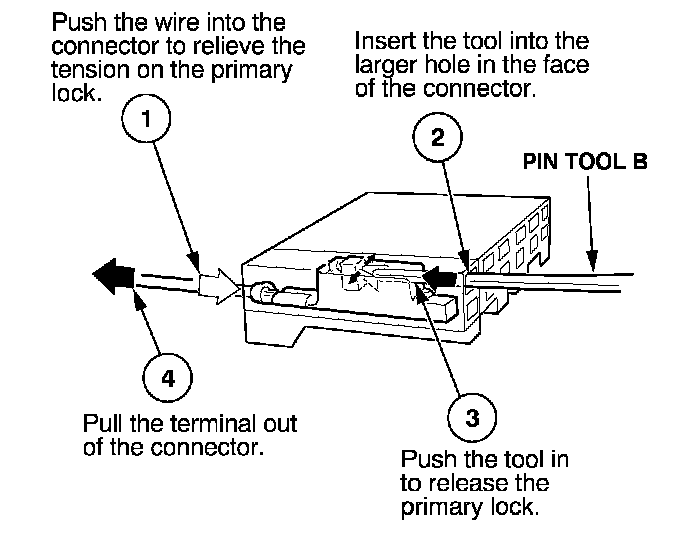 Push the wire into the connector to relieve the tension on the primary lock.

1

Insert the tool into the larger hole in the face of the connector.

2

PIN TOOL B

4

Pull the terminal out of the connector.

3

Push the tool in to release the primary lock.