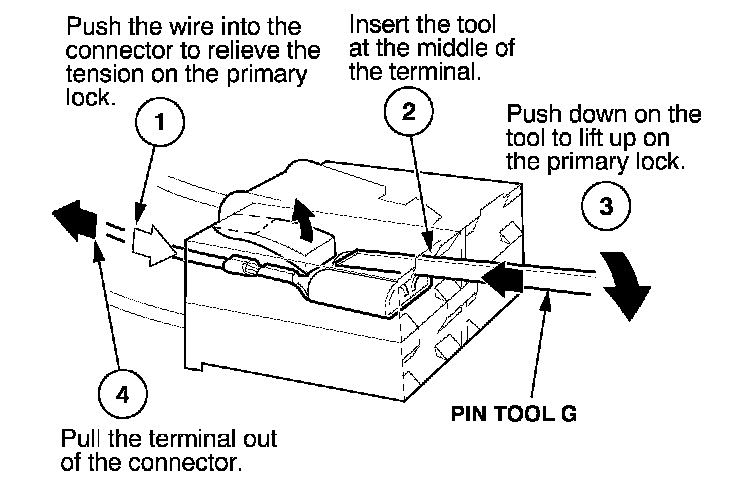 Push the wire into the connector to relieve the tension on the primary lock.

1

Insert the tool at the middle of the terminal.

2

Push down on the tool to lift up on the primary lock.

3

4

Pull the terminal out of the connector.

PIN TOOL G