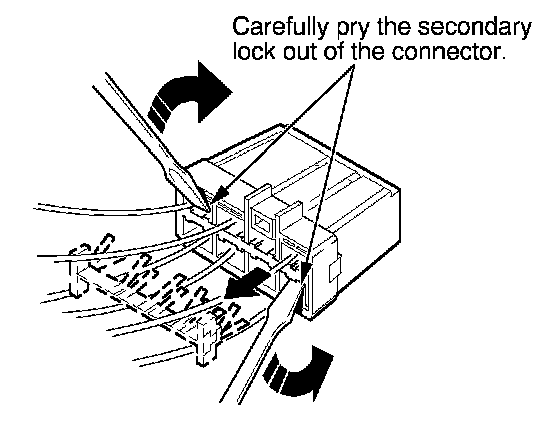 Carefully pry the secondary lock out of the connector.