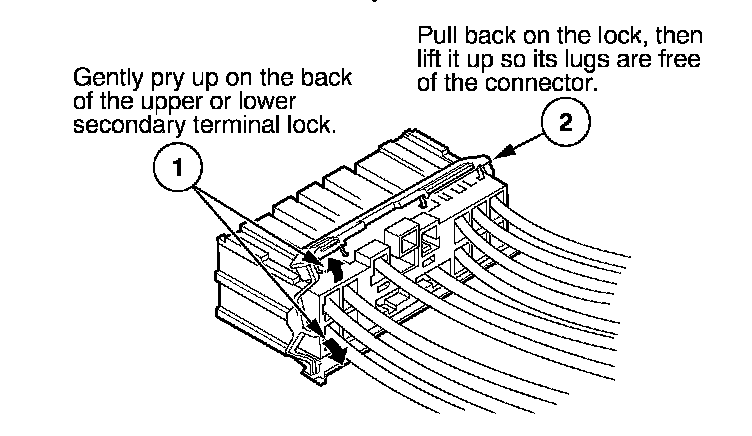 Gently pry up on the back of the upper or lower secondary terminal lock.

1

Pull back on the lock, then lift it up so its lugs are free of the connector.

2