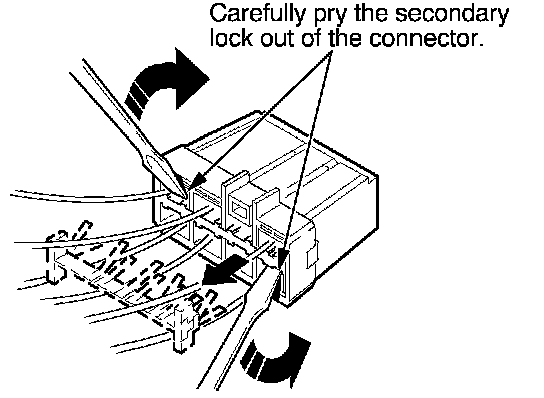 Carefully pry the secondary lock out of the connector.