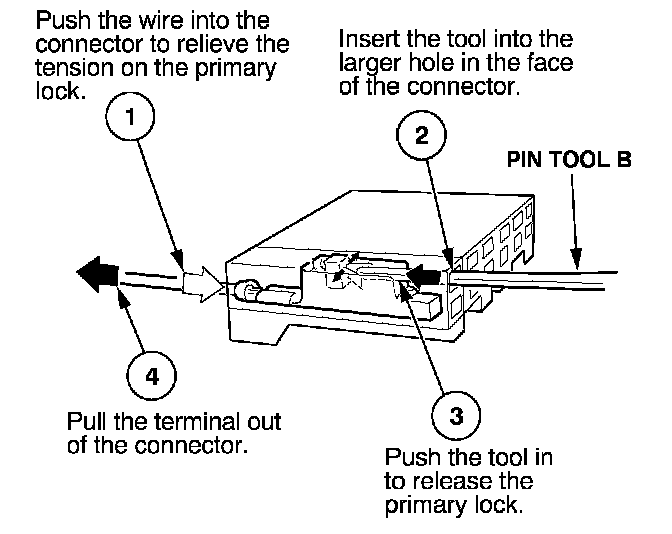 Push the wire into the connector to relieve the tension on the primary lock.

1

Insert the tool into the larger hole in the face of the connector.

2

PIN TOOL B

4

Pull the terminal out of the connector.

3

Push the tool in to release the primary lock.