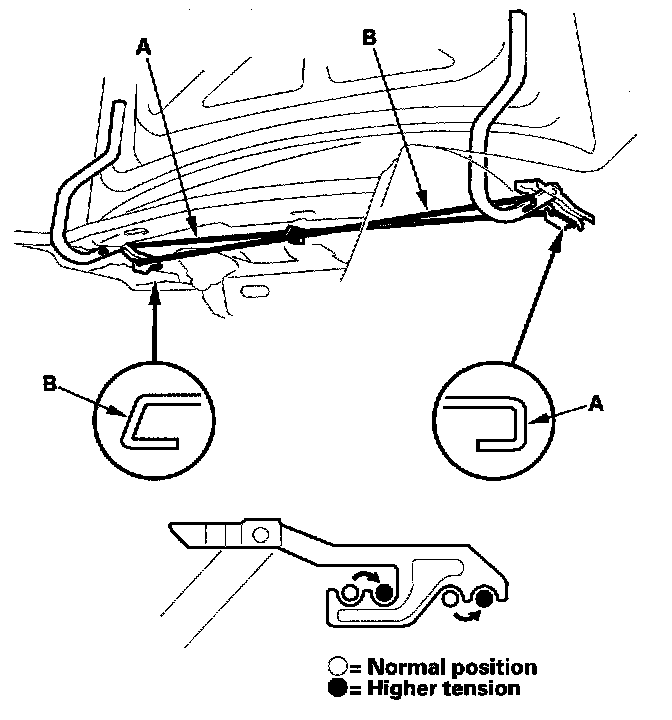 A
B
B
A
○= Normal position
●= Higher tension