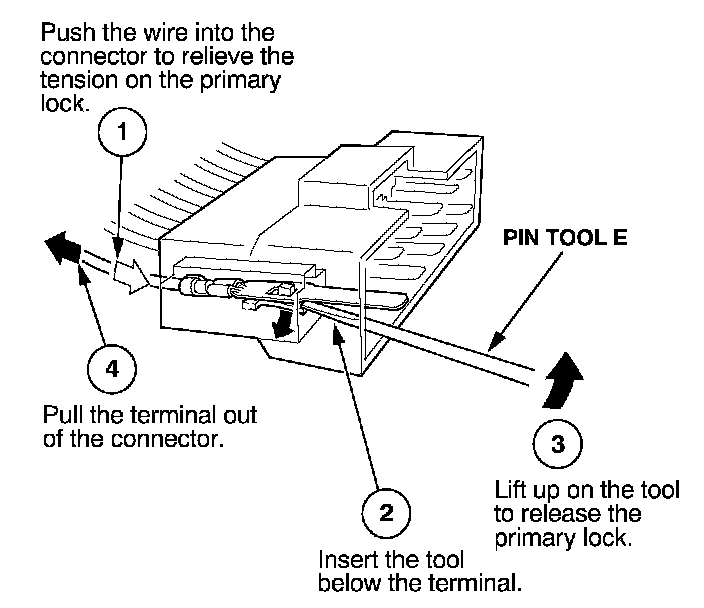 Push the wire into the connector to relieve the tension on the primary lock.

1

PIN TOOL E

4

Pull the terminal out of the connector.

3

Lift up on the tool to release the primary lock.

2

Insert the tool below the terminal.