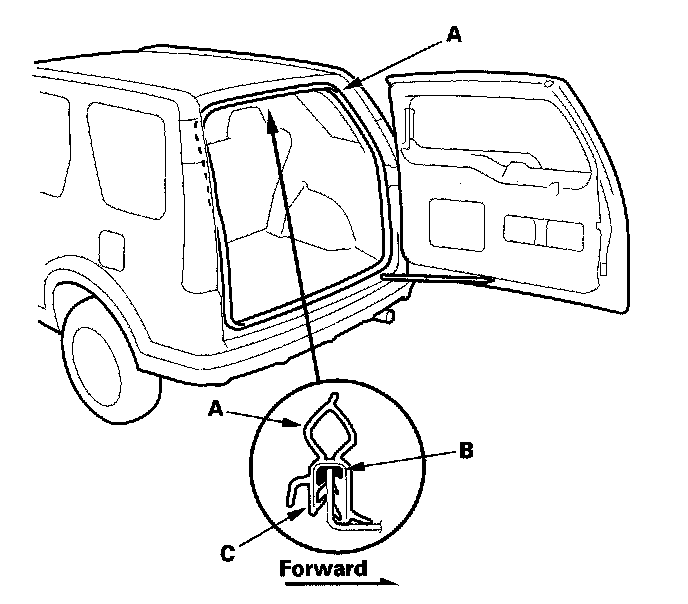 A
A
B
C
Forward