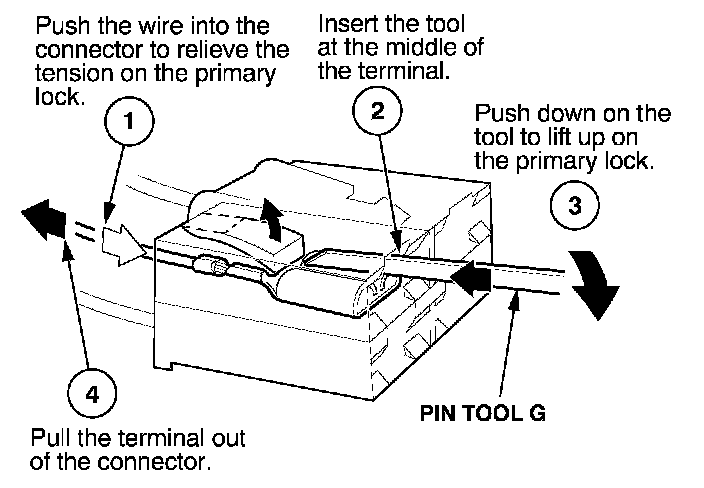 Push the wire into the connector to relieve the tension on the primary lock.

1

Insert the tool at the middle of the terminal.

2

Push down on the tool to lift up on the primary lock.

3

4

Pull the terminal out of the connector.

PIN TOOL G