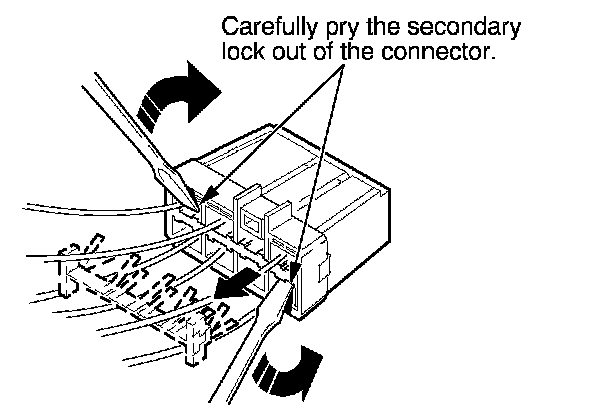 Carefully pry the secondary lock out of the connector.