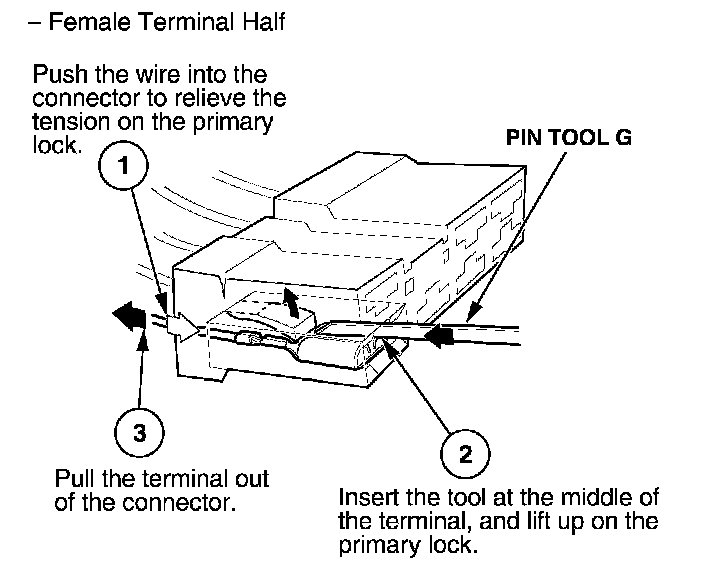 – Female Terminal Half

Push the wire into the connector to relieve the tension on the primary lock.

1

PIN TOOL G

3

Pull the terminal out of the connector.

2

Insert the tool at the middle of the terminal, and lift up on the primary lock.