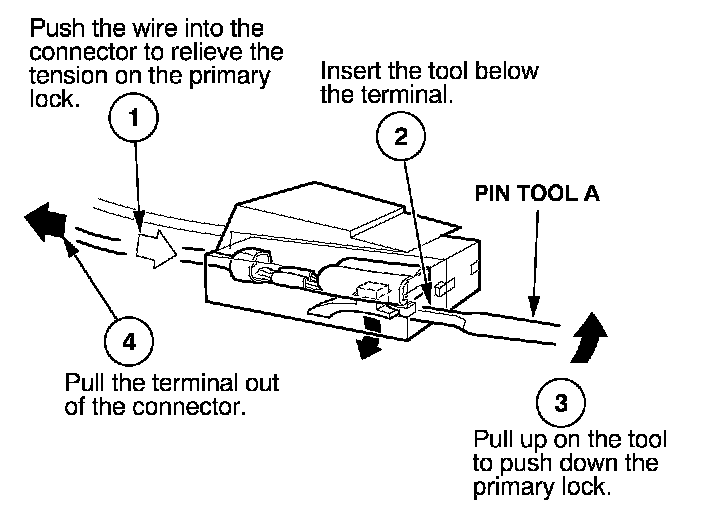 Push the wire into the connector to relieve the tension on the primary lock.

1

Insert the tool below the terminal.

2

PIN TOOL A

4

Pull the terminal out of the connector.

3

Pull up on the tool to push down the primary lock.