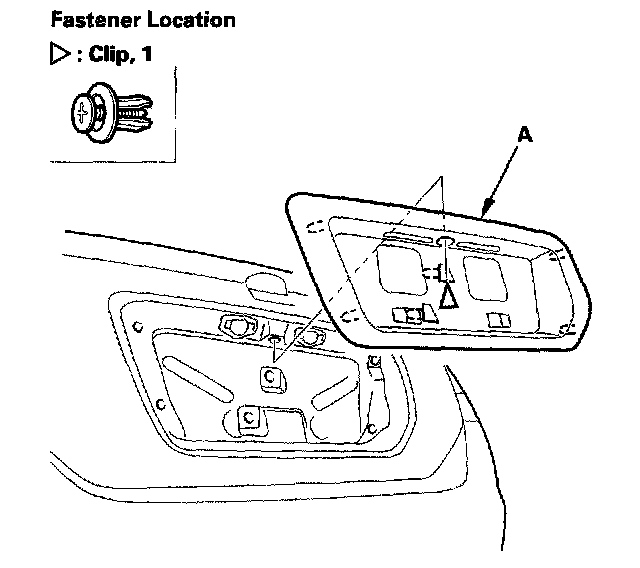 Fastener Location

▷ : Clip, 1

A