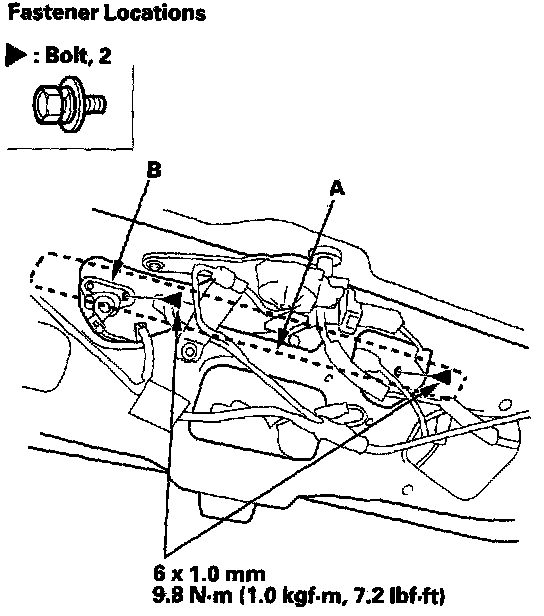 Fastener Locations

▶ : Bolt, 2

B

A

6 x 1.0 mm
9.8 N·m (1.0 kgf·m, 7.2 lbf·ft)