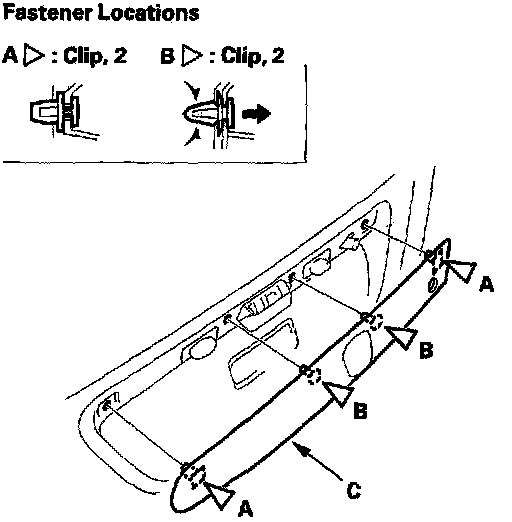 Fastener Locations

A ▷ : Clip, 2    B ▷ : Clip, 2

A

B

B

C

A