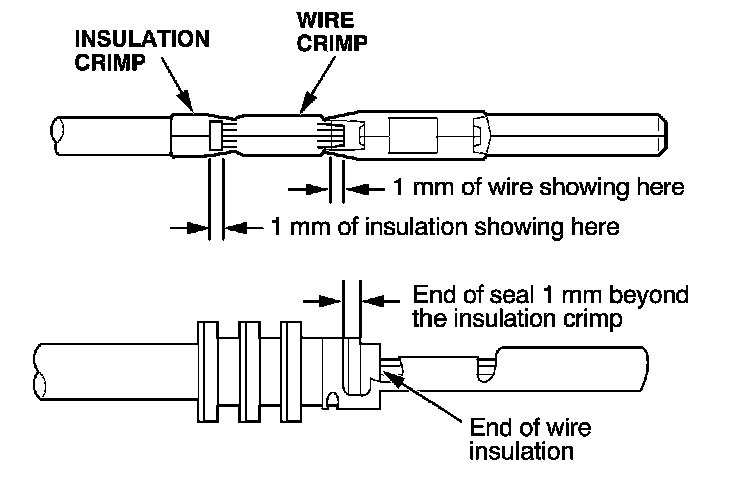 INSULATION CRIMP

WIRE CRIMP

1 mm of wire showing here

1 mm of insulation showing here

End of seal 1 mm beyond the insulation crimp

End of wire insulation