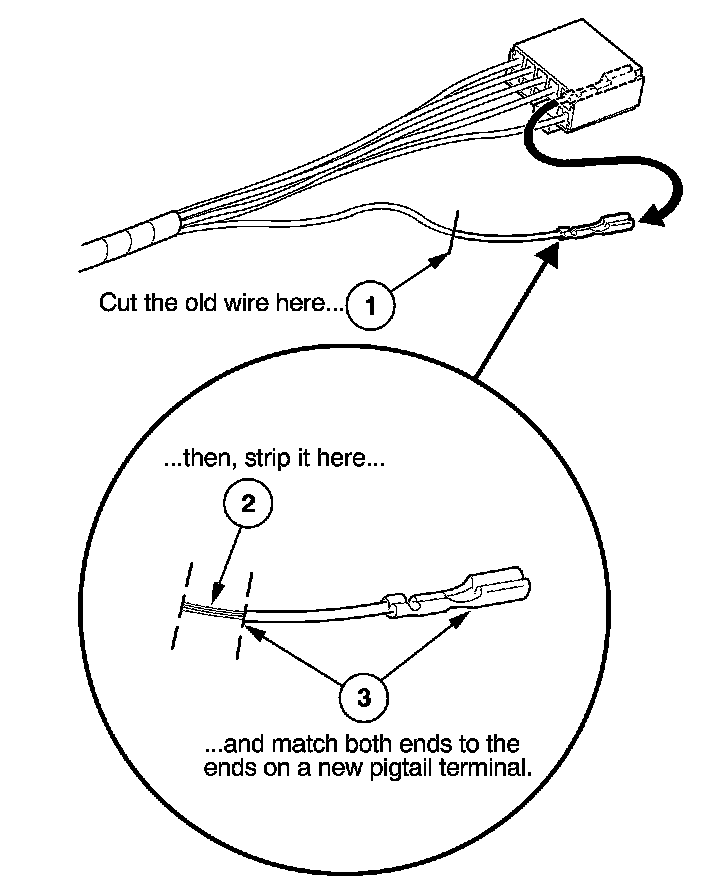 Cut the old wire here... 1

...then, strip it here...

2

3

...and match both ends to the ends on a new pigtail terminal.