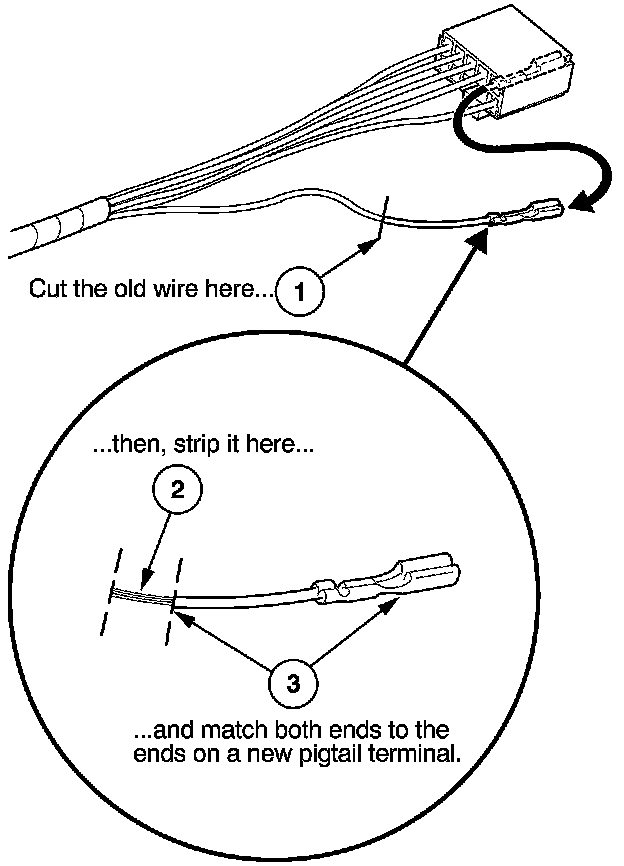 Cut the old wire here... 1

...then, strip it here...

2

3

...and match both ends to the ends on a new pigtail terminal.