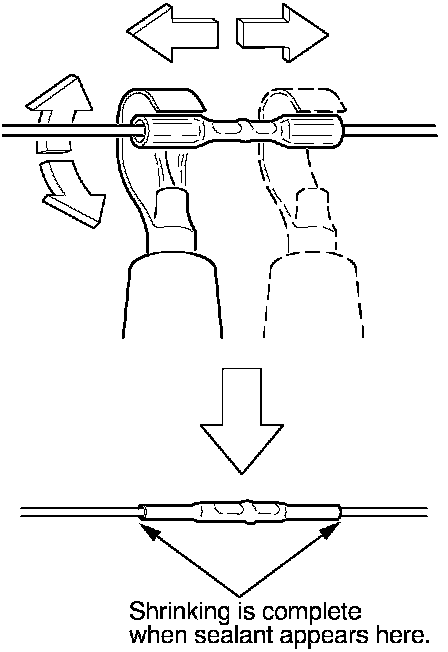 Shrinking is complete when sealant appears here.