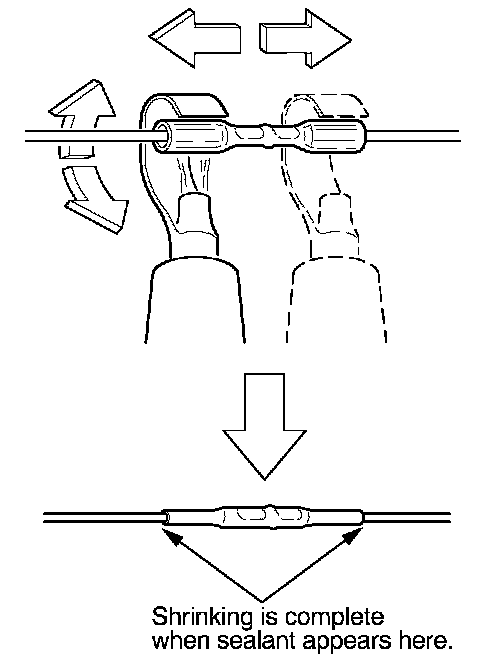 Shrinking is complete when sealant appears here.