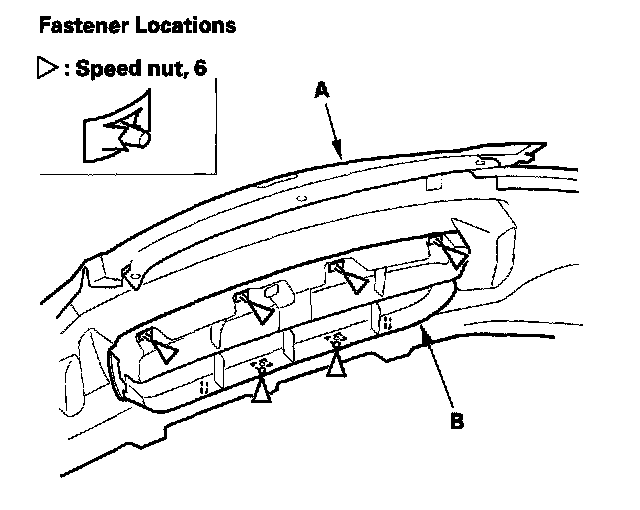 Fastener Locations

▷ : Speed nut, 6

A

B