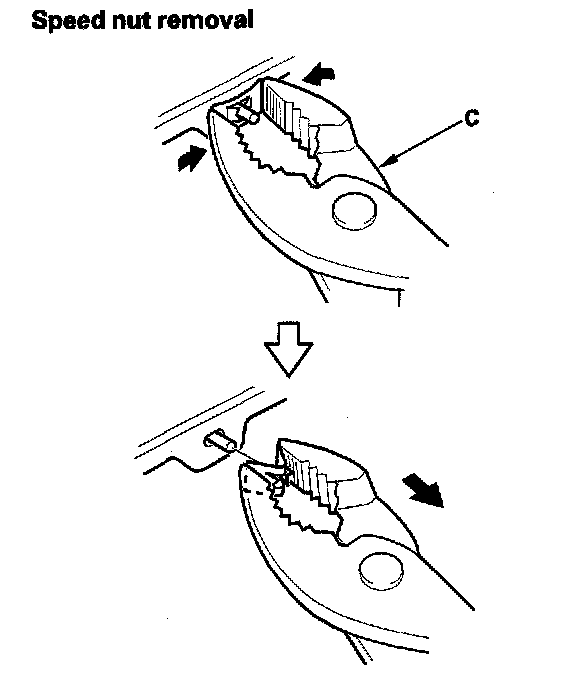 Speed nut removal

C