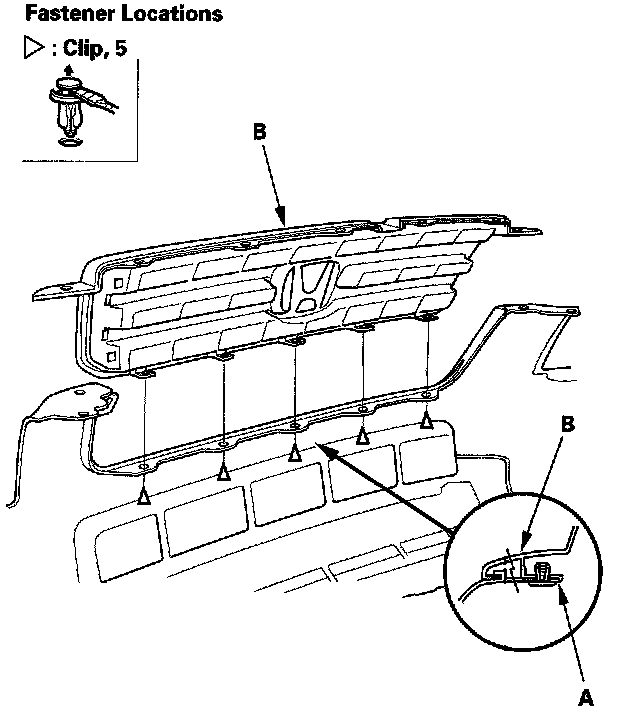 Fastener Locations
▷ : Clip, 5

B

B

A