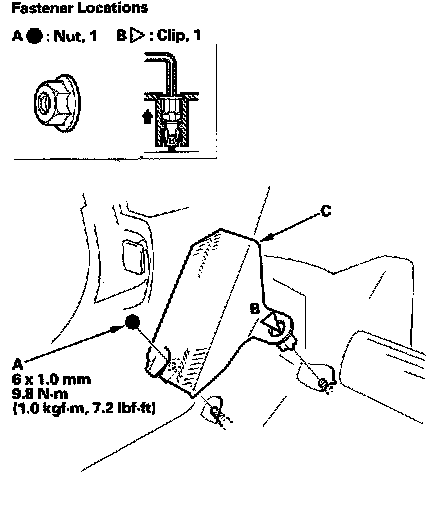 Fastener Locations

A ● : Nut, 1 B ▷ : Clip, 1

C

B

A
6 x 1.0 mm
9.8 N·m
(1.0 kgf·m, 7.2 lbf·ft)