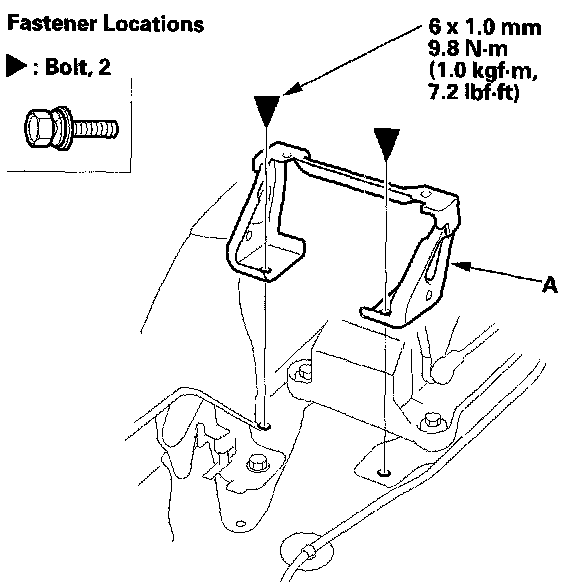 Fastener Locations

▶ : Bolt, 2

6 x 1.0 mm
9.8 N·m
(1.0 kgf·m,
7.2 lbf·ft)

A