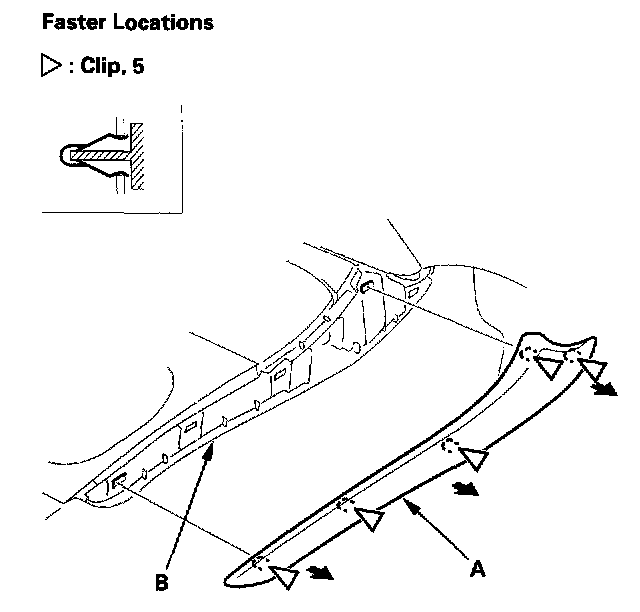 Faster Locations

▷ : Clip, 5

B

A