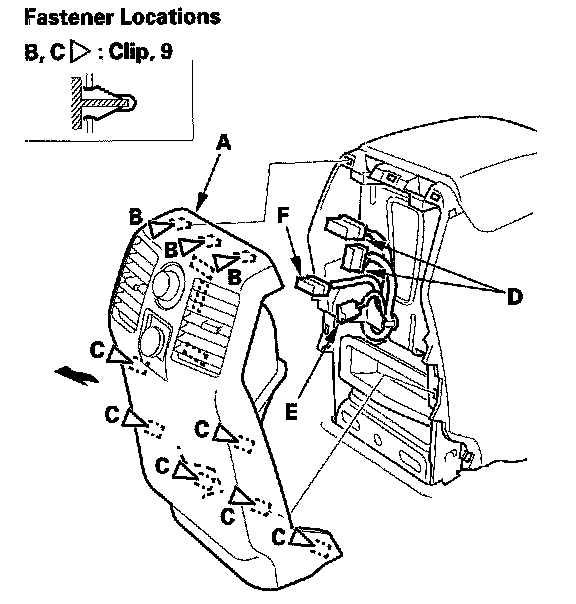 Fastener Locations

B, C ▷ : Clip, 9

A

B
B
B
F
D
C
E
C
C
C
C
C