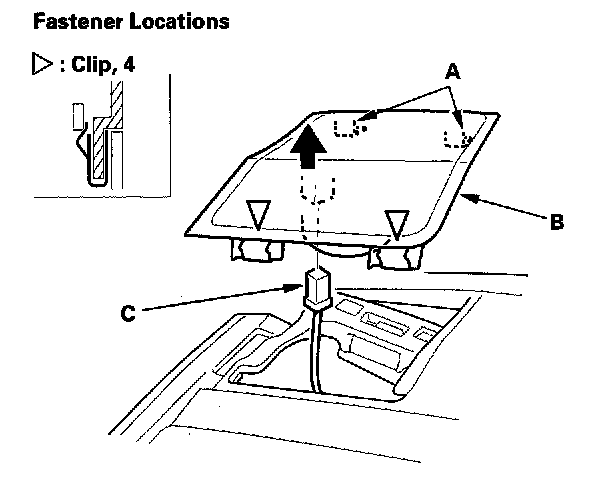 Fastener Locations

▷ : Clip, 4

A

B

C