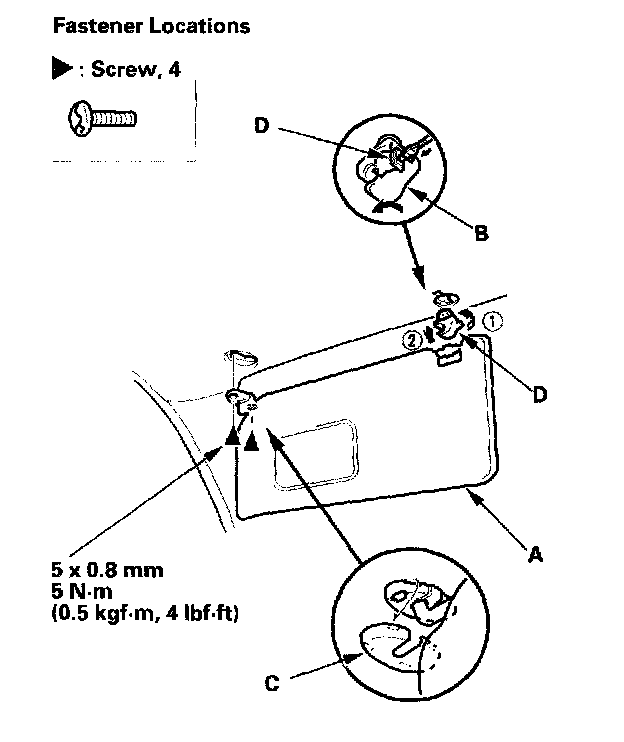 Fastener Locations

▶ : Screw, 4

D

B

①

②

D

A

5 x 0.8 mm
5 N·m
(0.5 kgf·m, 4 lbf·ft)

C