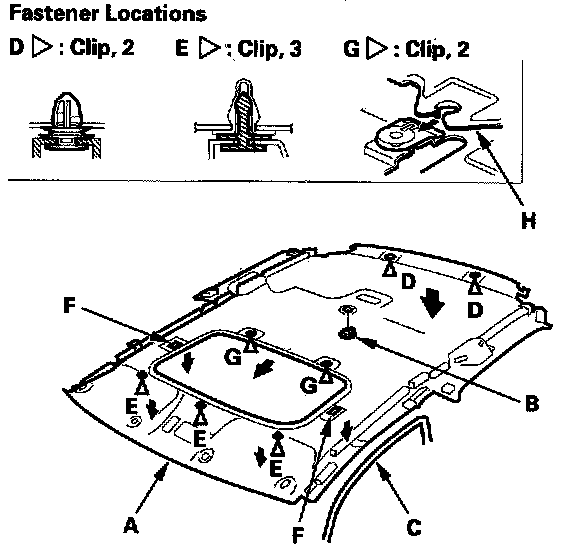 Fastener Locations

D ▷ : Clip, 2    E ▷ : Clip, 3    G ▷ : Clip, 2

H

D
D
F
G
G
B
E
E
E
A
F
C