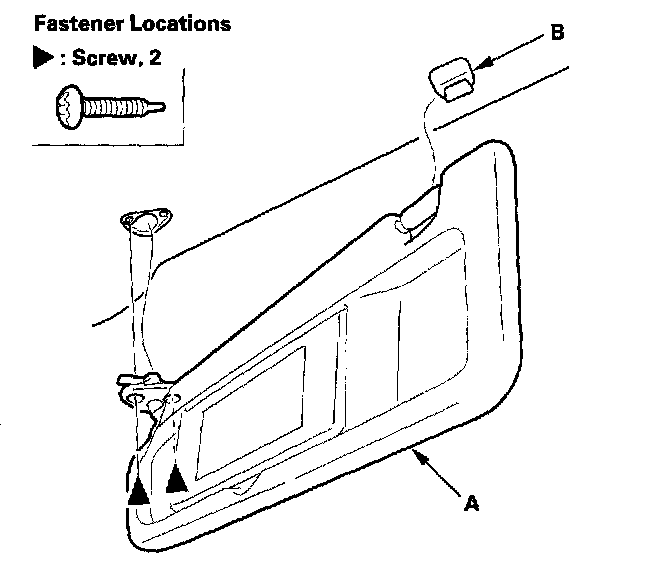 Fastener Locations

▶ : Screw, 2

B

A