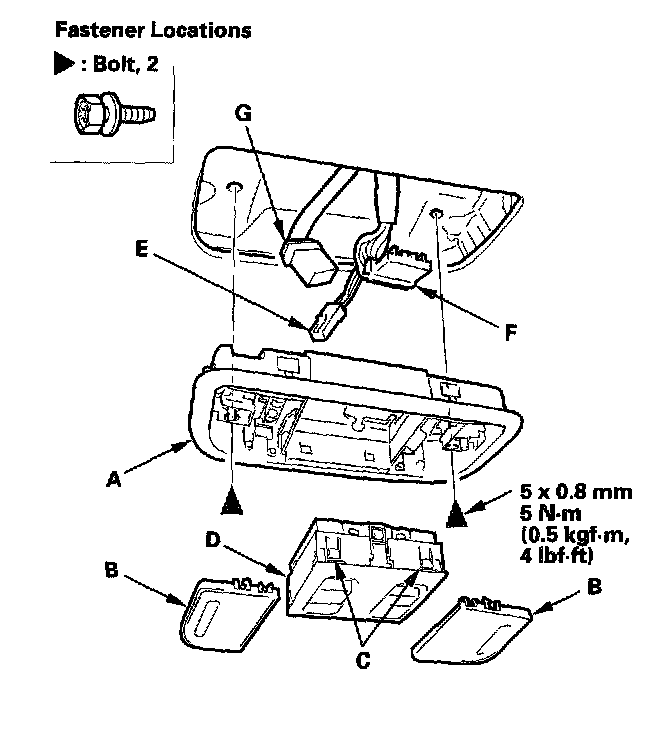 Fastener Locations

▶ : Bolt, 2

G

E

F

A

5 x 0.8 mm
5 N·m
(0.5 kgf·m,
4 lbf·ft)

D

B

B

C