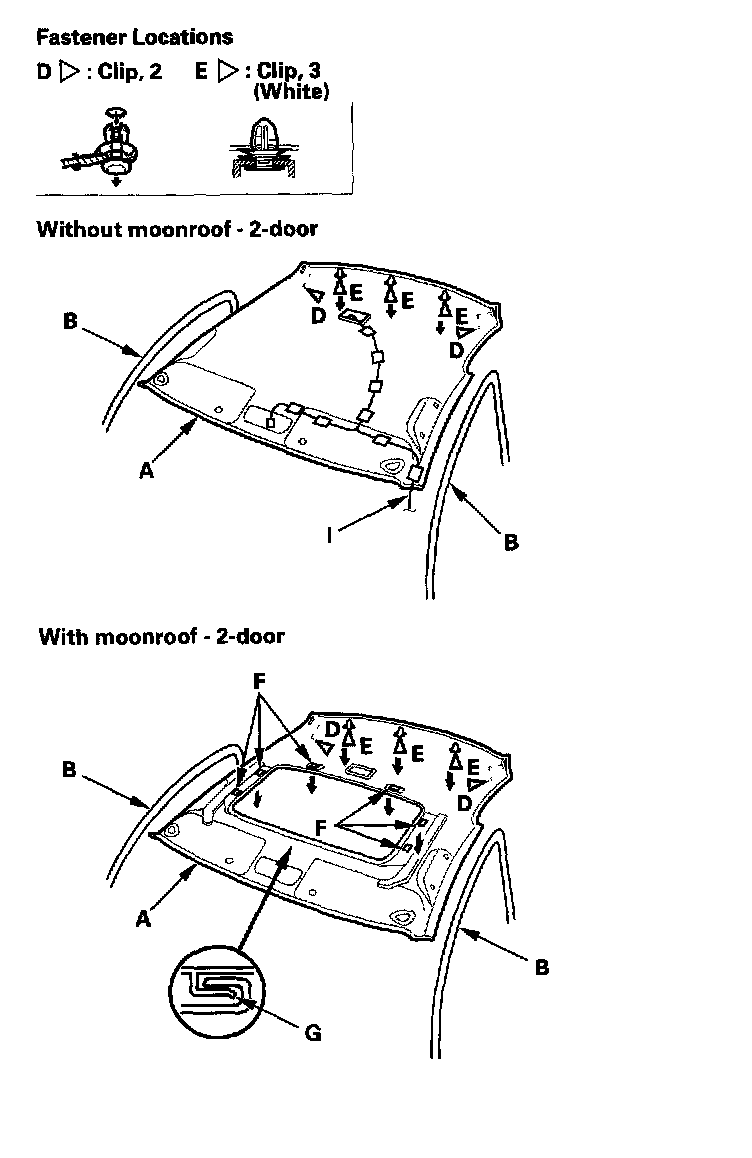 Fastener Locations

D ▷ : Clip, 2    E ▷ : Clip, 3 (White)

Without moonroof - 2-door

E E E
D D
B
A
I
B

With moonroof - 2-door

F
D E E E
D
B
F
A
B
G