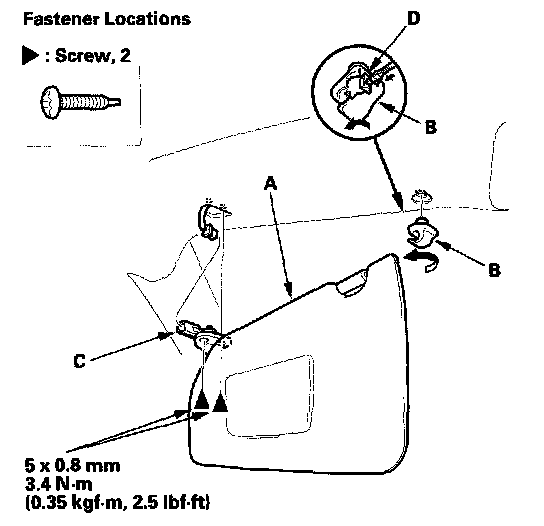 Fastener Locations

▶ : Screw, 2

D

B

A

B

C

5 x 0.8 mm
3.4 N·m
(0.35 kgf·m, 2.5 lbf·ft)