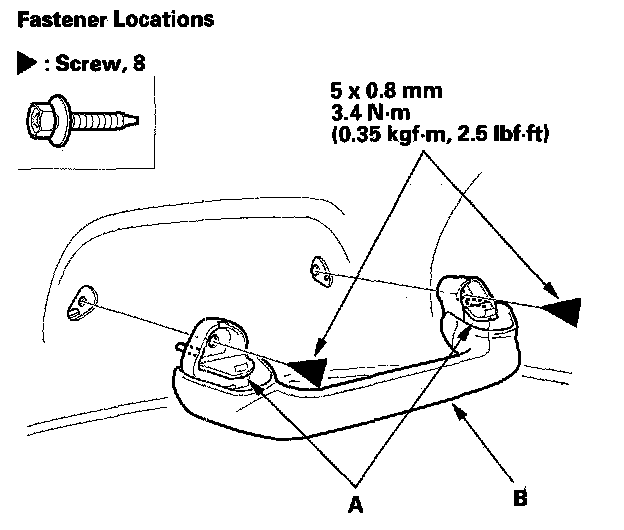 Fastener Locations

▶ : Screw, 8

5 x 0.8 mm
3.4 N·m
(0.35 kgf·m, 2.5 lbf·ft)

A

B