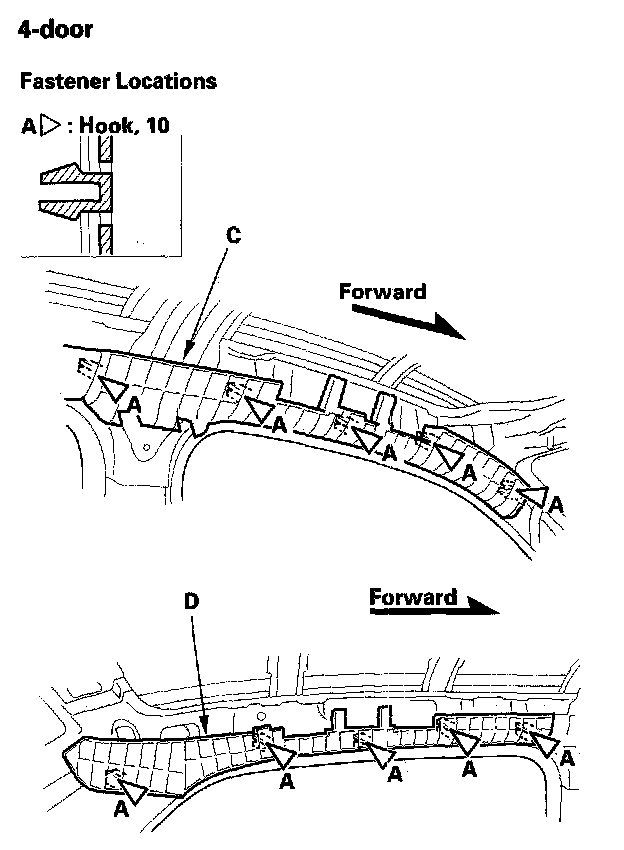 4-door

Fastener Locations

A▷ : Hook, 10

C

Forward

A

A

A

A

A

D

Forward

A

A

A

A

A