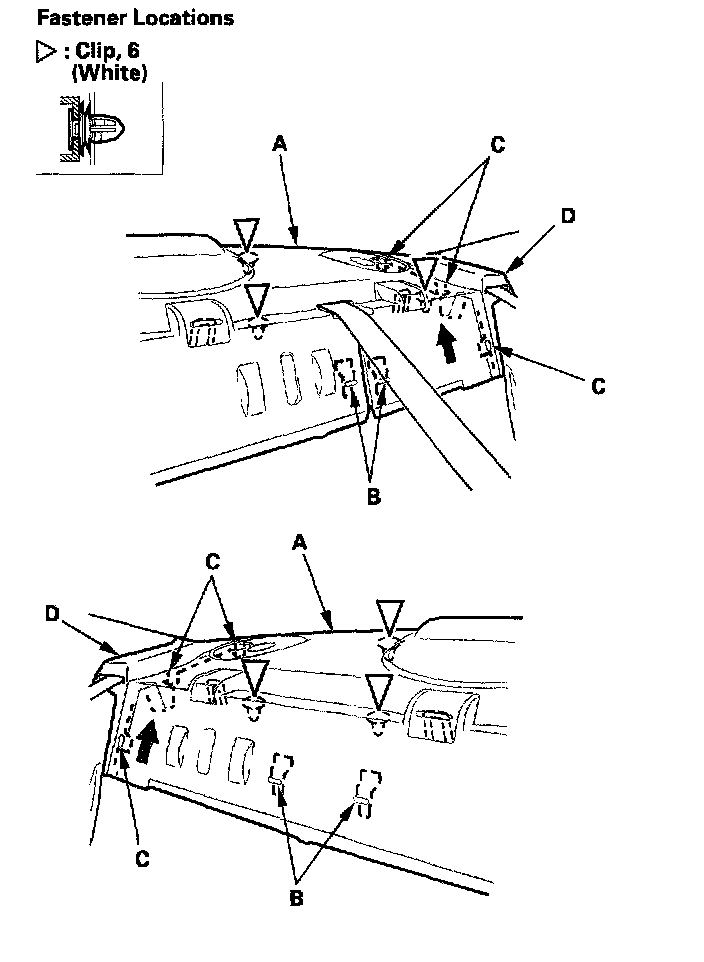 Fastener Locations

▷ : Clip, 6 (White)

A

C

D

C

B

A

C

D

C

B