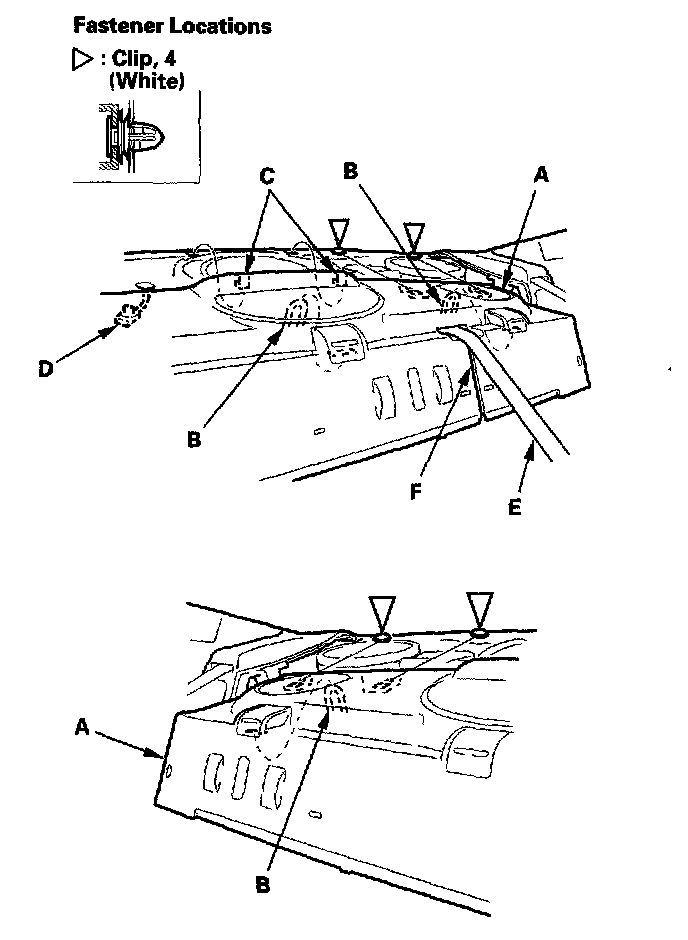 Fastener Locations

▷ : Clip, 4
(White)

C
B
A
D
B
F
E

A
B