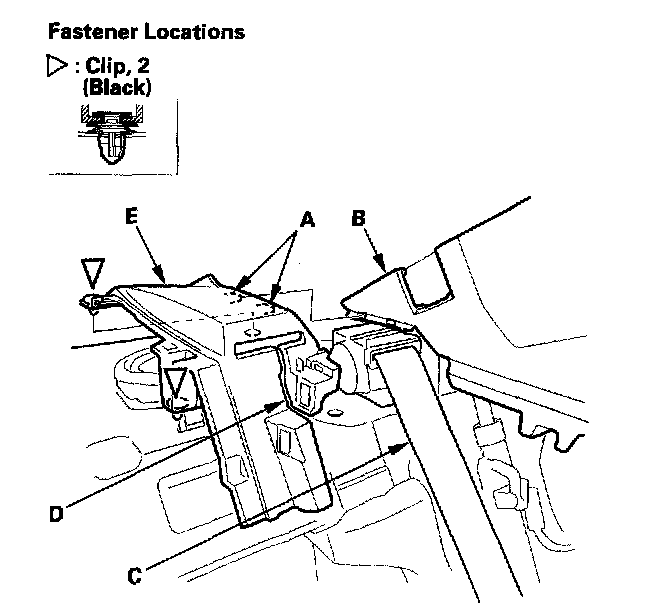 Fastener Locations

▷ : Clip, 2
(Black)

E

A

B

D

C