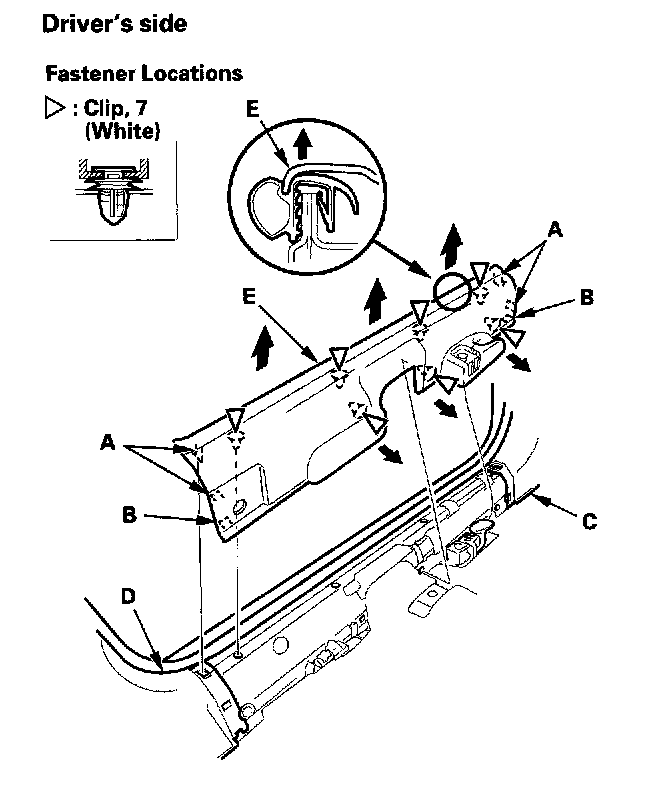 Driver's side

Fastener Locations

▷ : Clip, 7 (White)

E

A

B

E

A

B

C

D