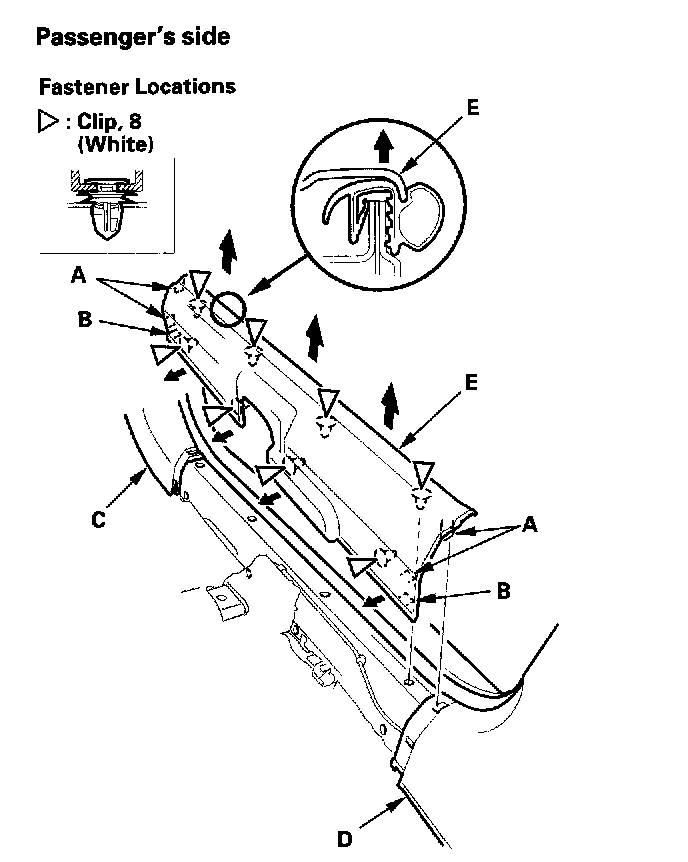 Passenger's side

Fastener Locations

▷ : Clip, 8
(White)

E

A

B

E

C

A

B

D