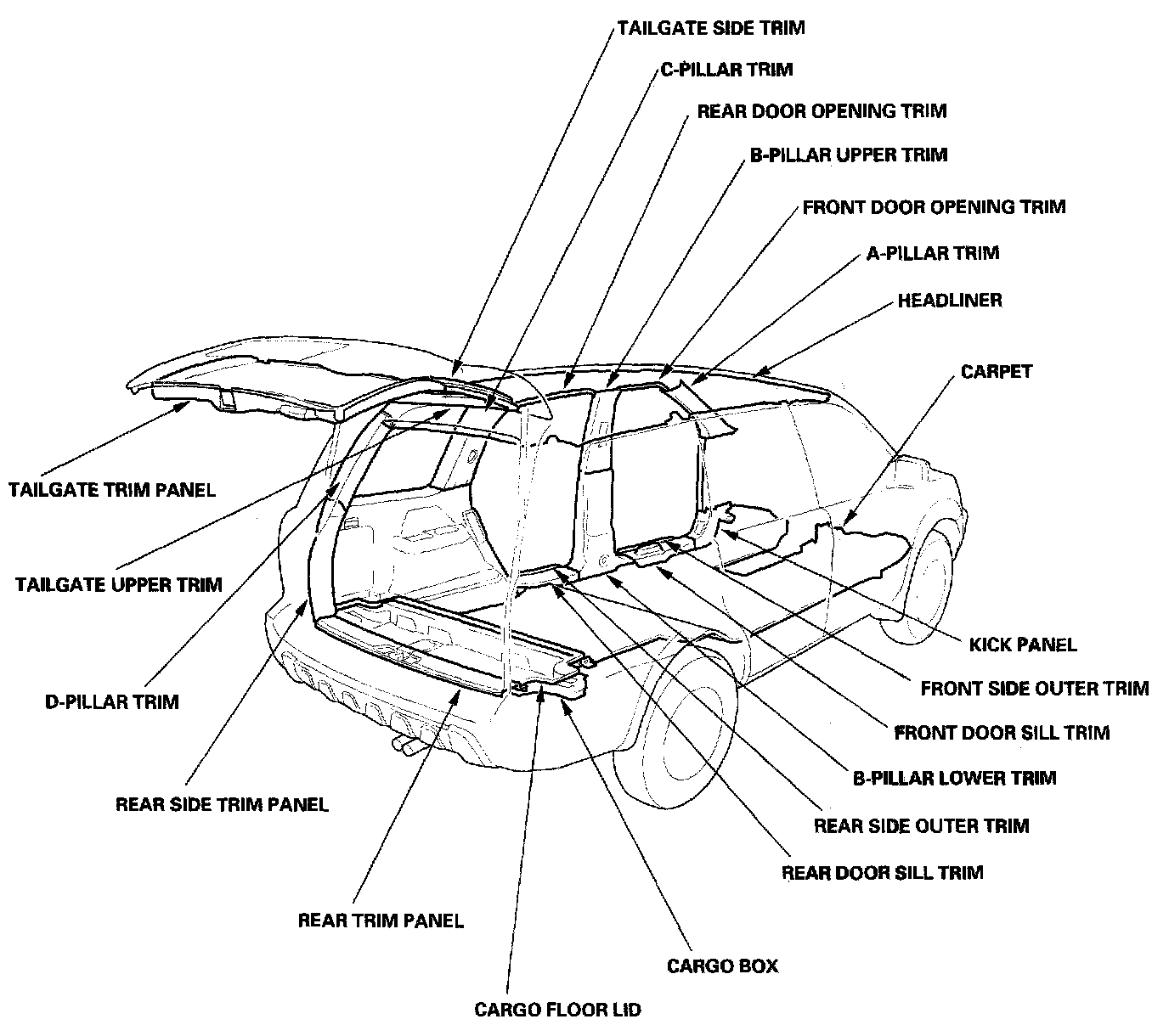 TAILGATE SIDE TRIM
C-PILLAR TRIM
REAR DOOR OPENING TRIM
B-PILLAR UPPER TRIM
FRONT DOOR OPENING TRIM
A-PILLAR TRIM
HEADLINER
CARPET
TAILGATE TRIM PANEL
TAILGATE UPPER TRIM
D-PILLAR TRIM
REAR SIDE TRIM PANEL
REAR TRIM PANEL
CARGO FLOOR LID
CARGO BOX
REAR DOOR SILL TRIM
REAR SIDE OUTER TRIM
B-PILLAR LOWER TRIM
FRONT DOOR SILL TRIM
FRONT SIDE OUTER TRIM
KICK PANEL