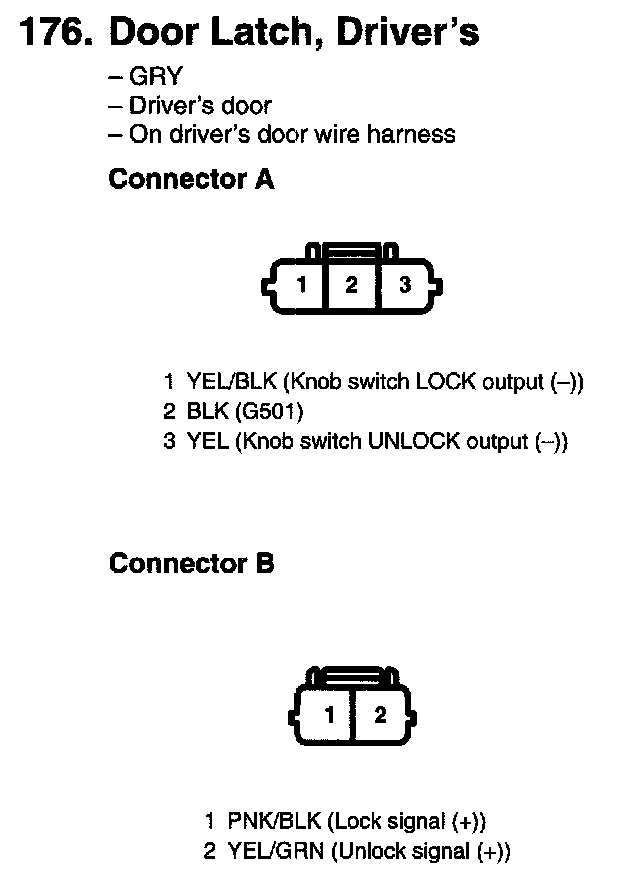 176. Door Latch, Driver's

– GRY
– Driver's door
– On driver's door wire harness

Connector A

1 2 3

1 YEL/BLK (Knob switch LOCK output (–))
2 BLK (G501)
3 YEL (Knob switch UNLOCK output (–))

Connector B

1 2

1 PNK/BLK (Lock signal (+))
2 YEL/GRN (Unlock signal (+))