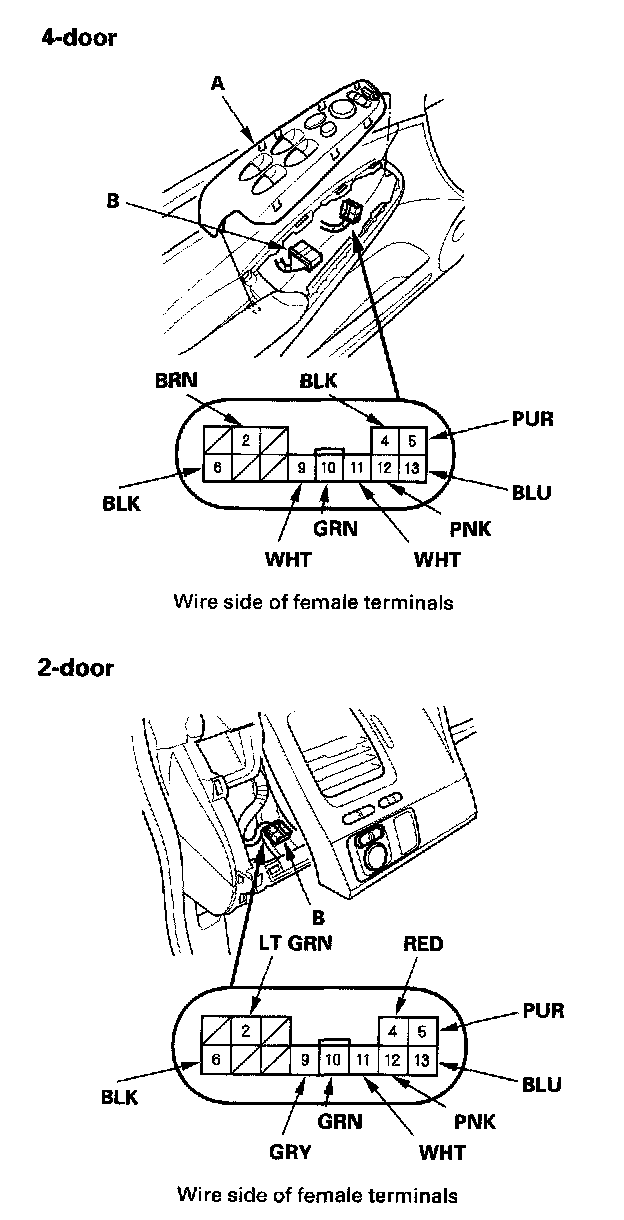 4-door

A

B

BRN
BLK
PUR
2
4
5
6
9
10
11
12
13
BLK
BLU
GRN
PNK
WHT
WHT

Wire side of female terminals

2-door

B

LT GRN
RED
PUR
2
4
5
6
9
10
11
12
13
BLK
BLU
GRN
PNK
GRY
WHT

Wire side of female terminals