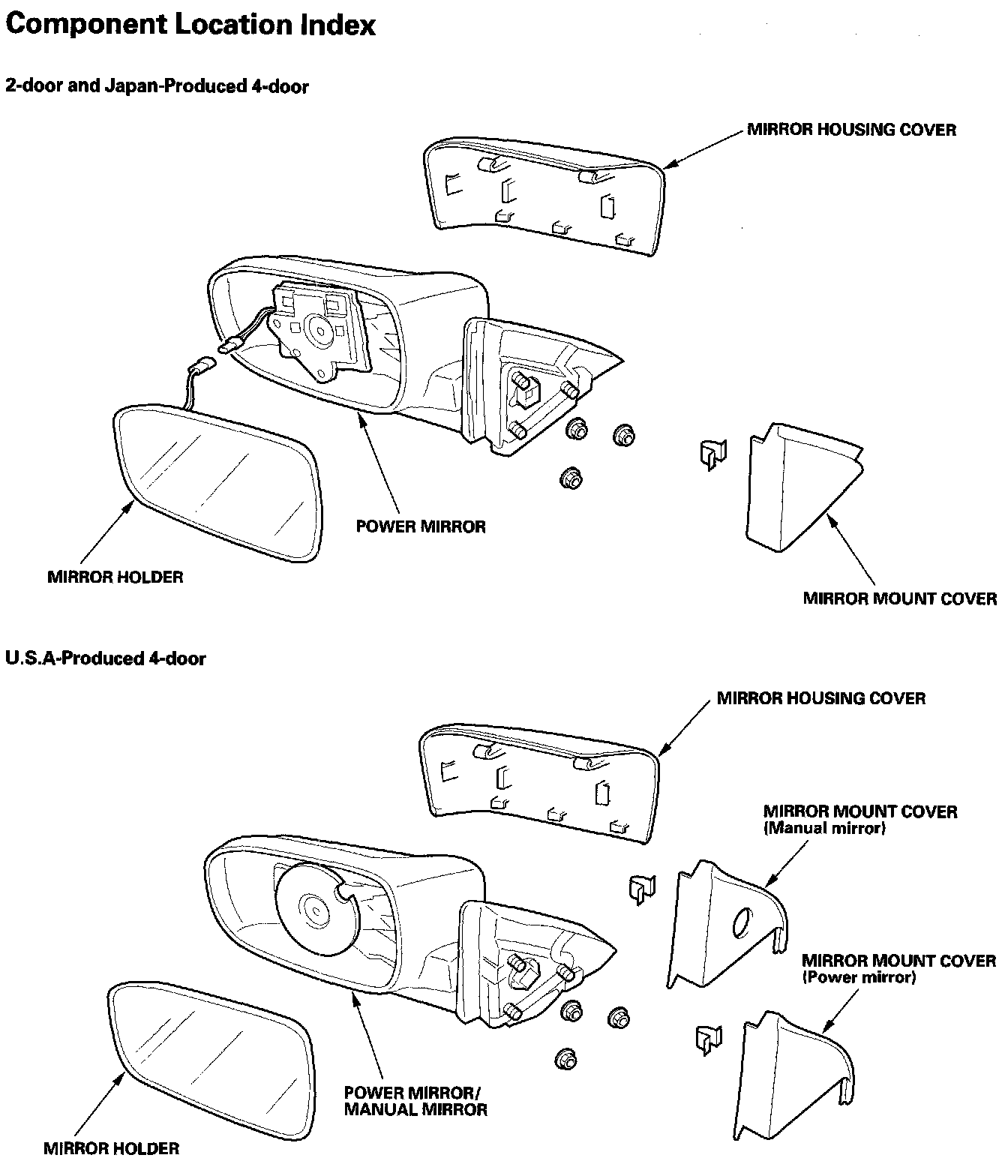 Component Location Index

2-door and Japan-Produced 4-door

MIRROR HOUSING COVER

POWER MIRROR

MIRROR HOLDER

MIRROR MOUNT COVER

U.S.A-Produced 4-door

MIRROR HOUSING COVER

MIRROR MOUNT COVER (Manual mirror)

MIRROR MOUNT COVER (Power mirror)

POWER MIRROR/ MANUAL MIRROR

MIRROR HOLDER