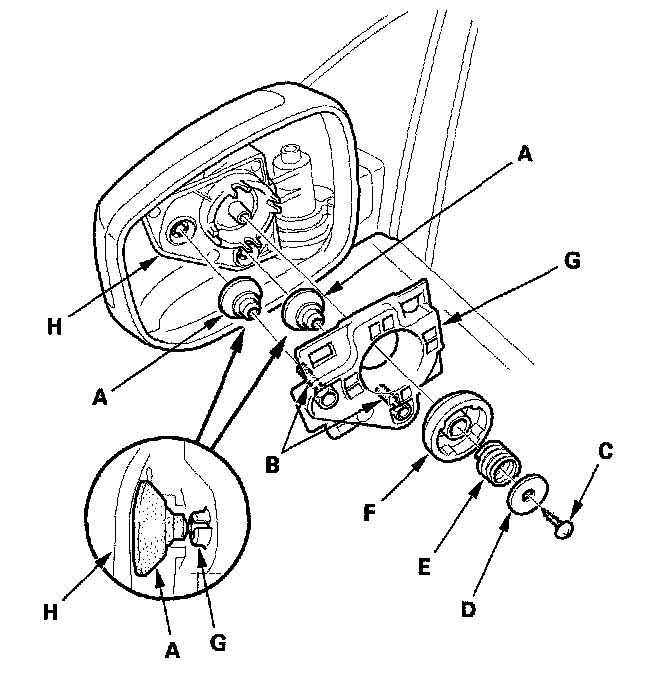 A
G
H
A
B
C
F
E
D
H
A
G