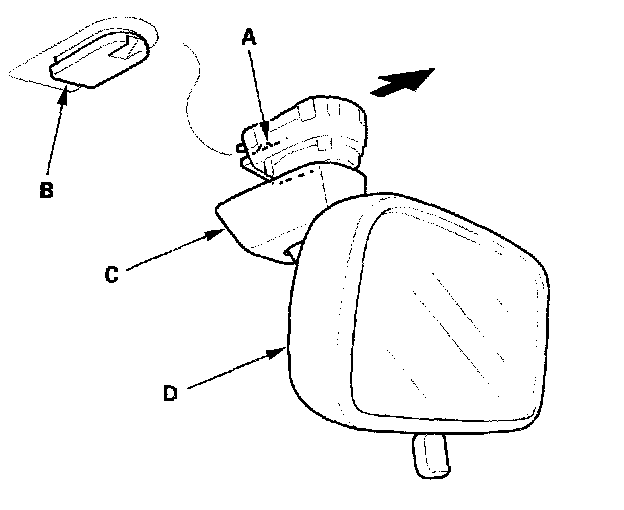 A
B
C
D