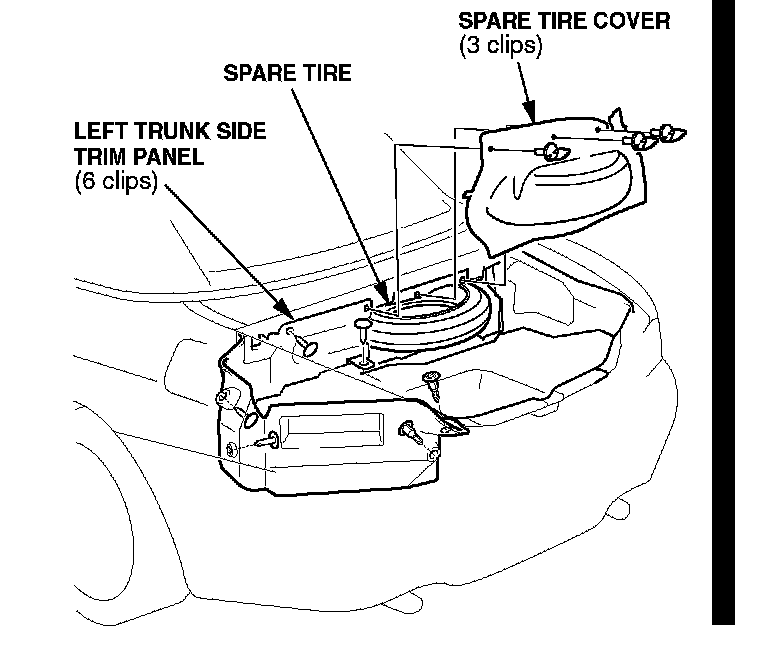 SPARE TIRE COVER
(3 clips)

SPARE TIRE

LEFT TRUNK SIDE
TRIM PANEL
(6 clips)