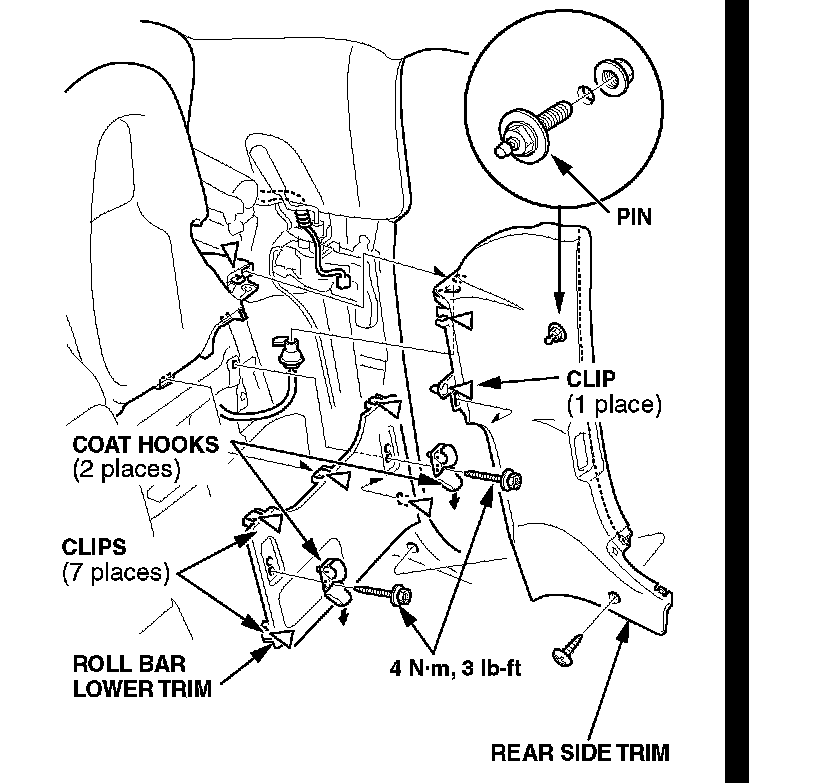 PIN

CLIP
(1 place)

COAT HOOKS
(2 places)

CLIPS
(7 places)

ROLL BAR
LOWER TRIM

4 N·m, 3 lb-ft

REAR SIDE TRIM